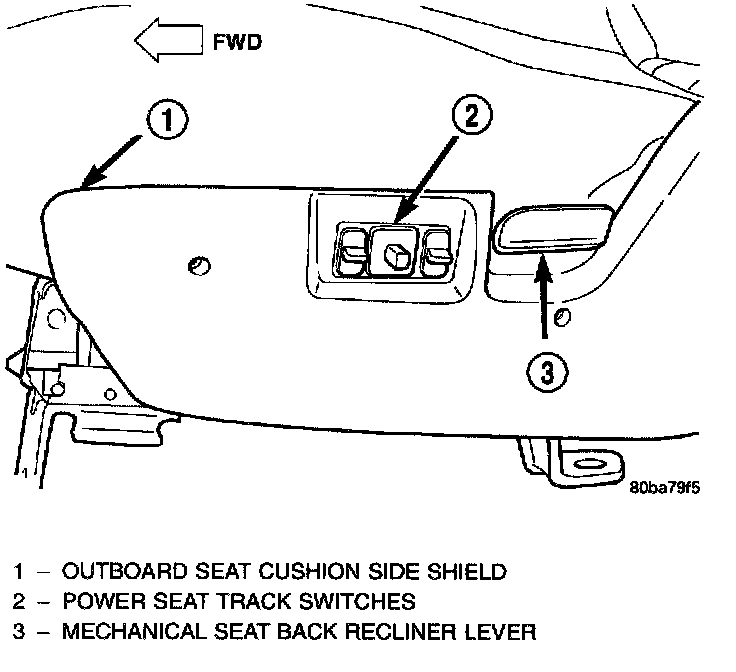 FWD

1

2

3

80ba79f5

1 – OUTBOARD SEAT CUSHION SIDE SHIELD
2 – POWER SEAT TRACK SWITCHES
3 – MECHANICAL SEAT BACK RECLINER LEVER