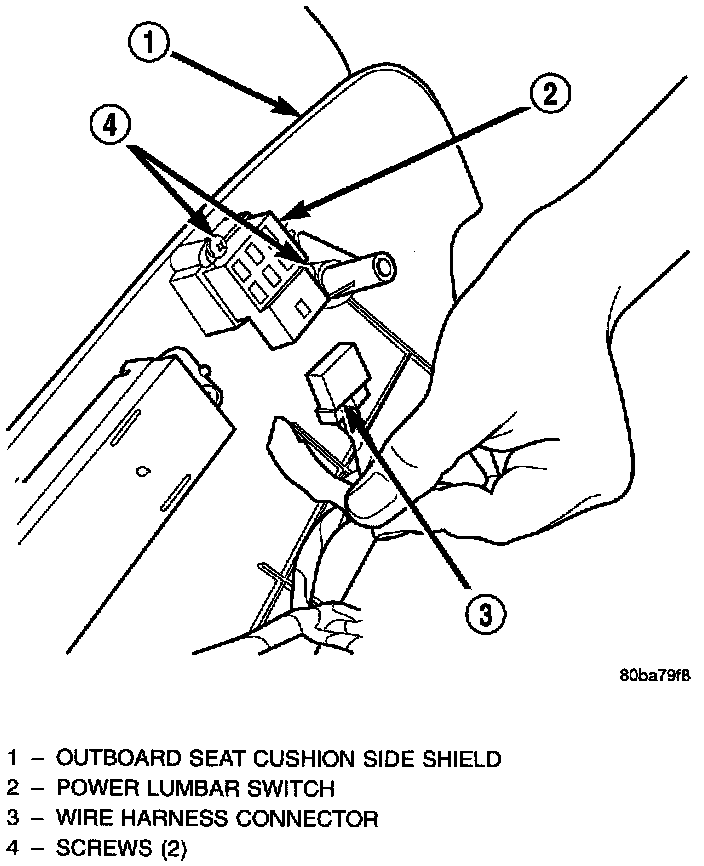 1

2

4

3

80ba79f8

1 – OUTBOARD SEAT CUSHION SIDE SHIELD
2 – POWER LUMBAR SWITCH
3 – WIRE HARNESS CONNECTOR
4 – SCREWS (2)