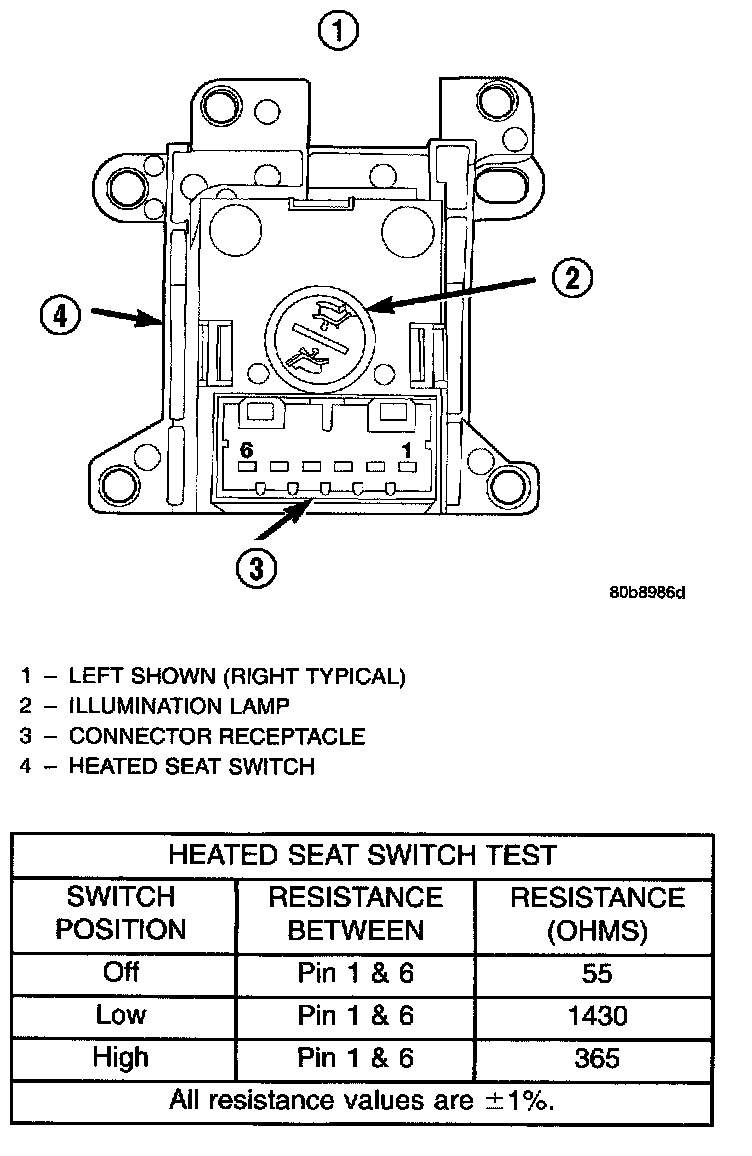 1

2

4

6

1

3

80b8986d

1 – LEFT SHOWN (RIGHT TYPICAL)
2 – ILLUMINATION LAMP
3 – CONNECTOR RECEPTACLE
4 – HEATED SEAT SWITCH

| HEATED SEAT SWITCH TEST | | |
|---|---|---|
| SWITCH POSITION | RESISTANCE BETWEEN | RESISTANCE (OHMS) |
| Off | Pin 1 & 6 | 55 |
| Low | Pin 1 & 6 | 1430 |
| High | Pin 1 & 6 | 365 |
| All resistance values are $\pm 1\%$. | | |