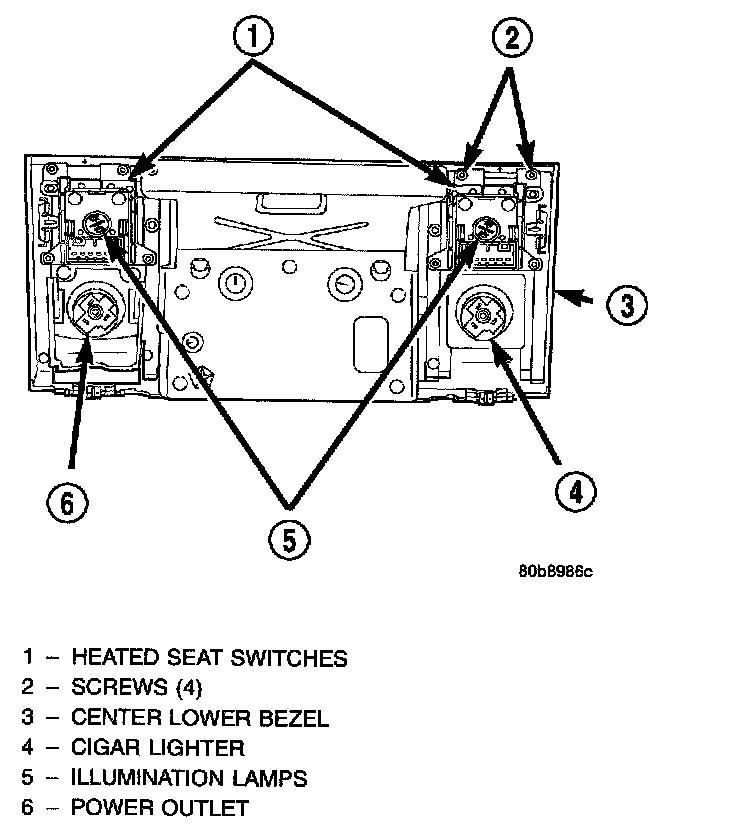 1
2
3
6
5
4
80b8986c

1 – HEATED SEAT SWITCHES
2 – SCREWS (4)
3 – CENTER LOWER BEZEL
4 – CIGAR LIGHTER
5 – ILLUMINATION LAMPS
6 – POWER OUTLET