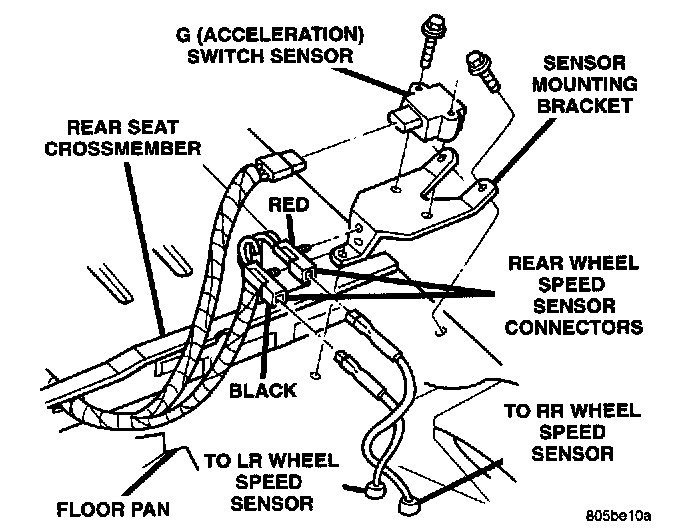 G (ACCELERATION) SWITCH SENSOR

SENSOR MOUNTING BRACKET

REAR SEAT CROSSMEMBER

RED

REAR WHEEL SPEED SENSOR CONNECTORS

BLACK

TO RR WHEEL SPEED SENSOR

TO LR WHEEL SPEED SENSOR

FLOOR PAN

805be10a