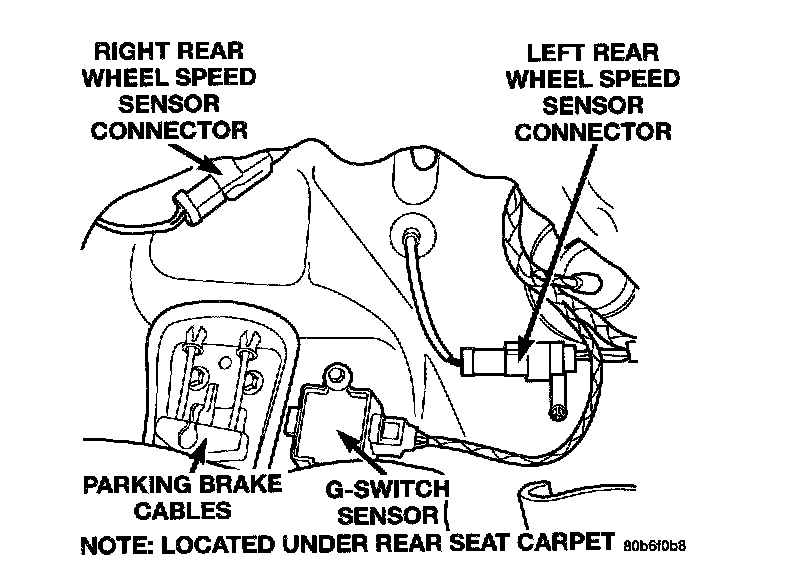 RIGHT REAR WHEEL SPEED SENSOR CONNECTOR

LEFT REAR WHEEL SPEED SENSOR CONNECTOR

PARKING BRAKE CABLES

G-SWITCH SENSOR

NOTE: LOCATED UNDER REAR SEAT CARPET 80b6f0b8