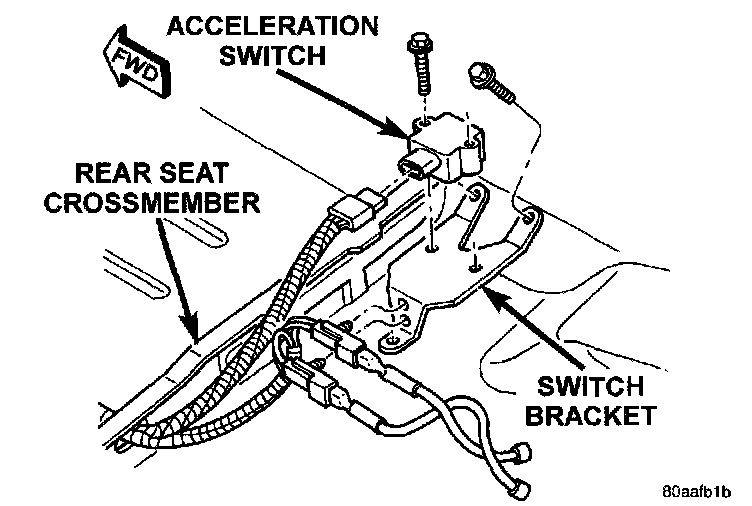 FWD

ACCELERATION SWITCH

REAR SEAT CROSSMEMBER

SWITCH BRACKET

80aafb1b