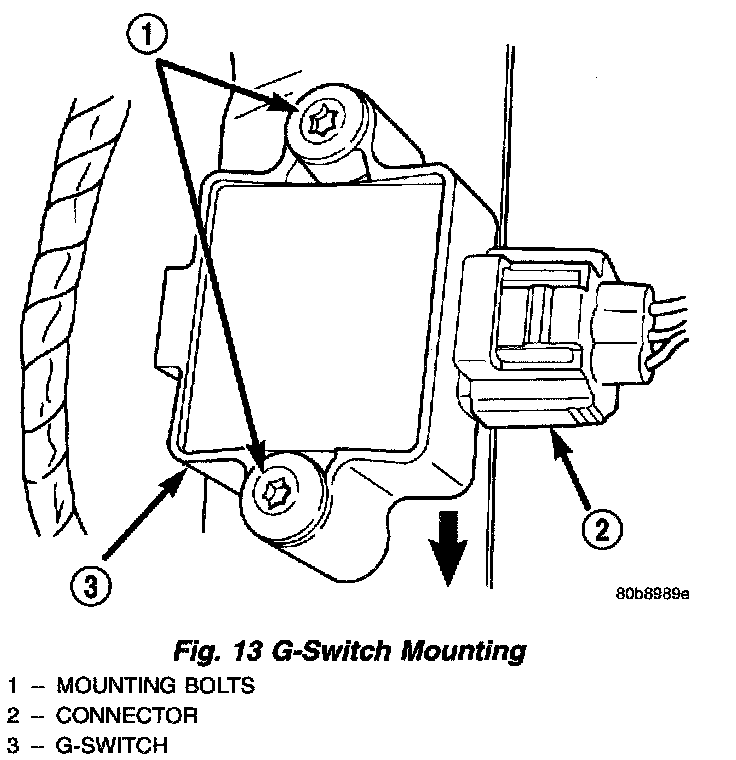 1

2

3

80b8989e

Fig. 13 G-Switch Mounting

1 – MOUNTING BOLTS
2 – CONNECTOR
3 – G-SWITCH