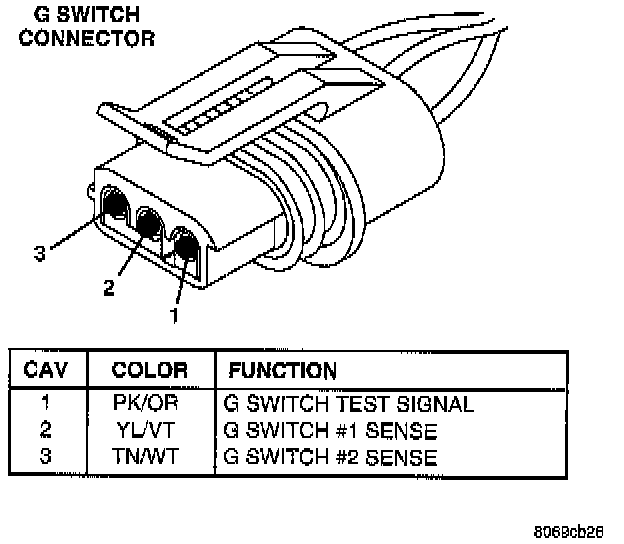 G SWITCH CONNECTOR

3
2
1

| CAV | COLOR | FUNCTION |
|---|---|---|
| 1 | PK/OR | G SWITCH TEST SIGNAL |
| 2 | YL/VT | G SWITCH #1 SENSE |
| 3 | TN/WT | G SWITCH #2 SENSE |

8069cb26