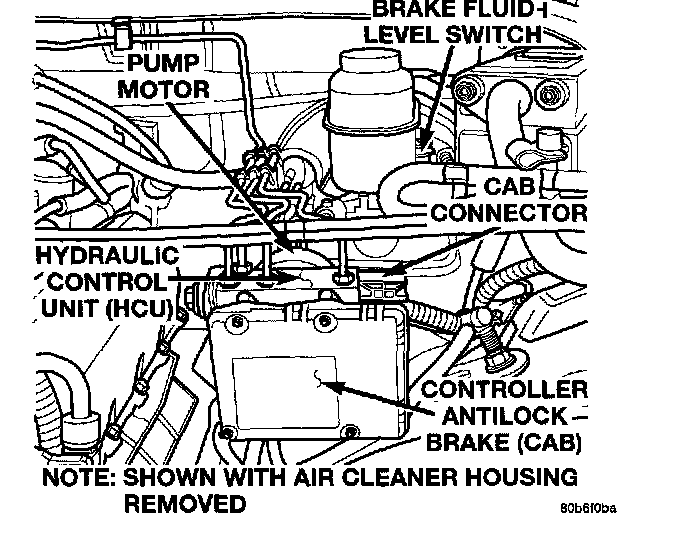 BRAKE FLUID LEVEL SWITCH

PUMP MOTOR

CAB CONNECTOR

HYDRAULIC CONTROL UNIT (HCU)

CONTROLLER ANTILOCK BRAKE (CAB)

NOTE: SHOWN WITH AIR CLEANER HOUSING REMOVED

80b6f0ba