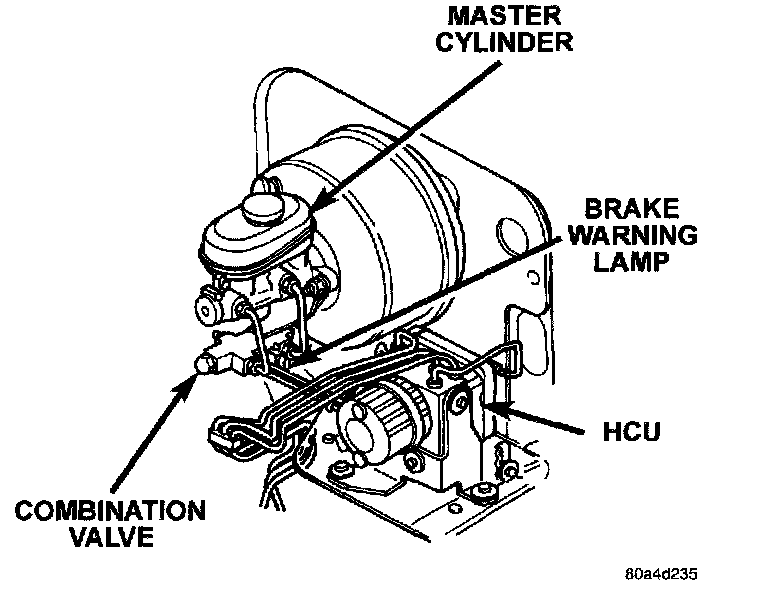 MASTER CYLINDER

BRAKE WARNING LAMP

HCU

COMBINATION VALVE

80a4d235