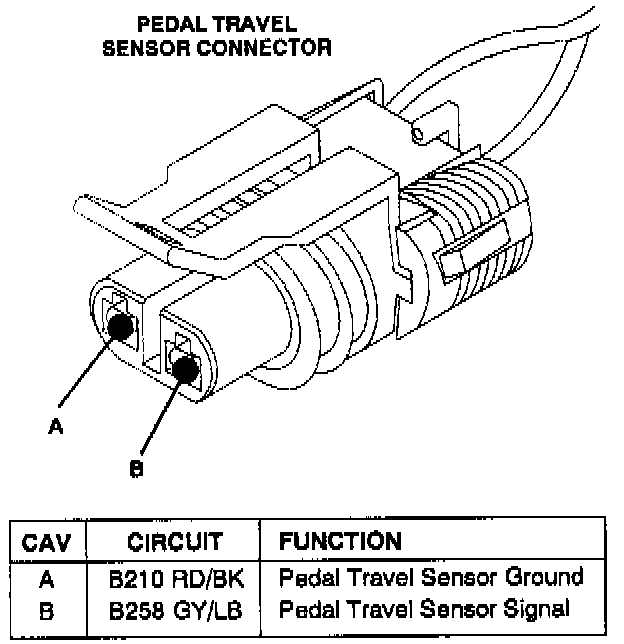 PEDAL TRAVEL
SENSOR CONNECTOR

A

B

| CAV | CIRCUIT | FUNCTION |
|---|---|---|
| A | B210 RD/BK | Pedal Travel Sensor Ground |
| B | B258 GY/LB | Pedal Travel Sensor Signal |