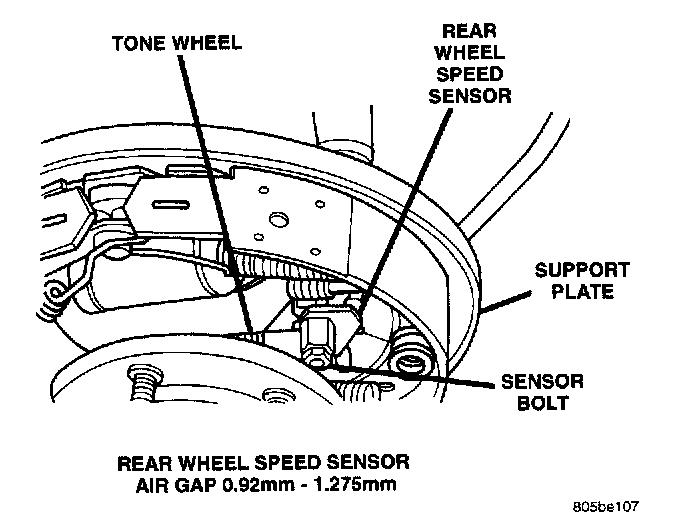 TONE WHEEL

REAR WHEEL SPEED SENSOR

SUPPORT PLATE

SENSOR BOLT

REAR WHEEL SPEED SENSOR AIR GAP 0.92mm - 1.275mm

805be107