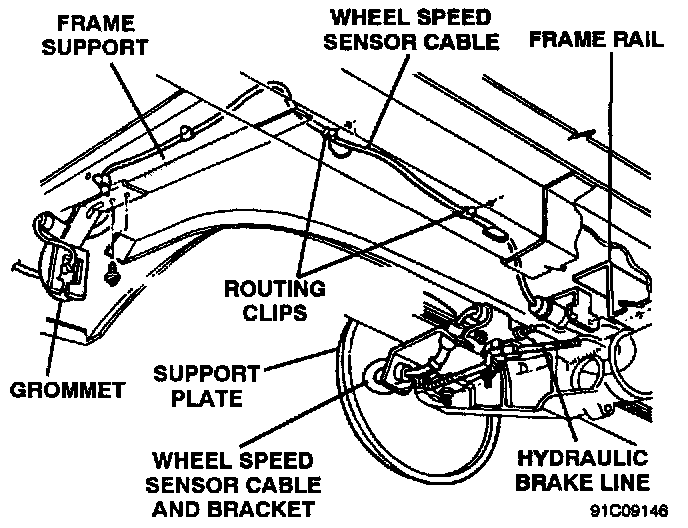 FRAME SUPPORT

WHEEL SPEED SENSOR CABLE

FRAME RAIL

ROUTING CLIPS

GROMMET

SUPPORT PLATE

WHEEL SPEED SENSOR CABLE AND BRACKET

HYDRAULIC BRAKE LINE

91C09146