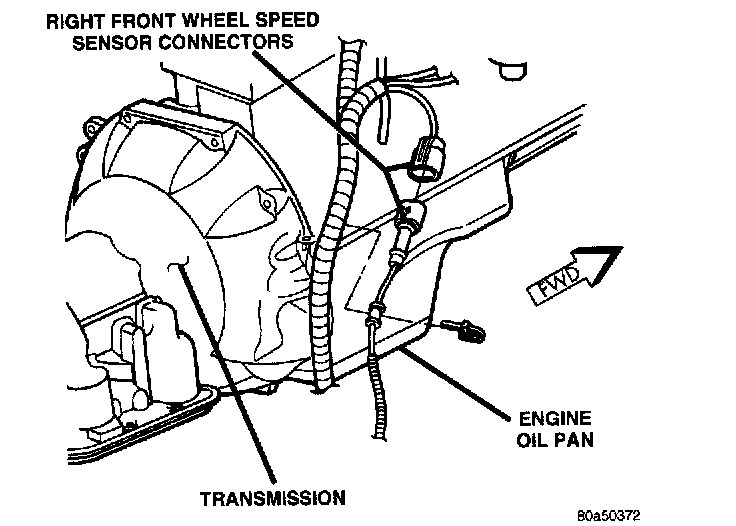 RIGHT FRONT WHEEL SPEED SENSOR CONNECTORS

FWD

ENGINE OIL PAN

TRANSMISSION

80a50372