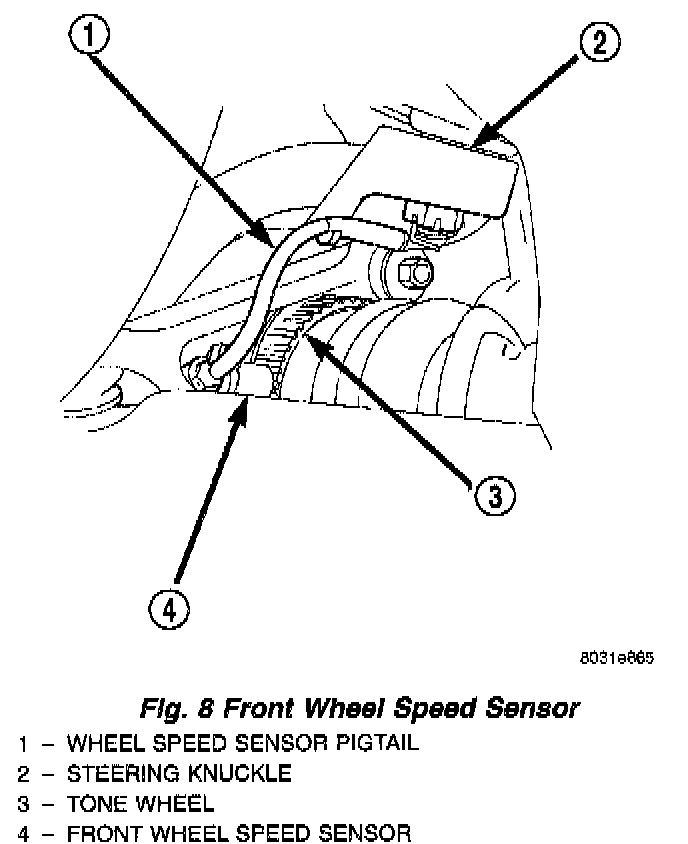 1

2

3

4

8031e865

Fig. 8 Front Wheel Speed Sensor

1 – WHEEL SPEED SENSOR PIGTAIL
2 – STEERING KNUCKLE
3 – TONE WHEEL
4 – FRONT WHEEL SPEED SENSOR