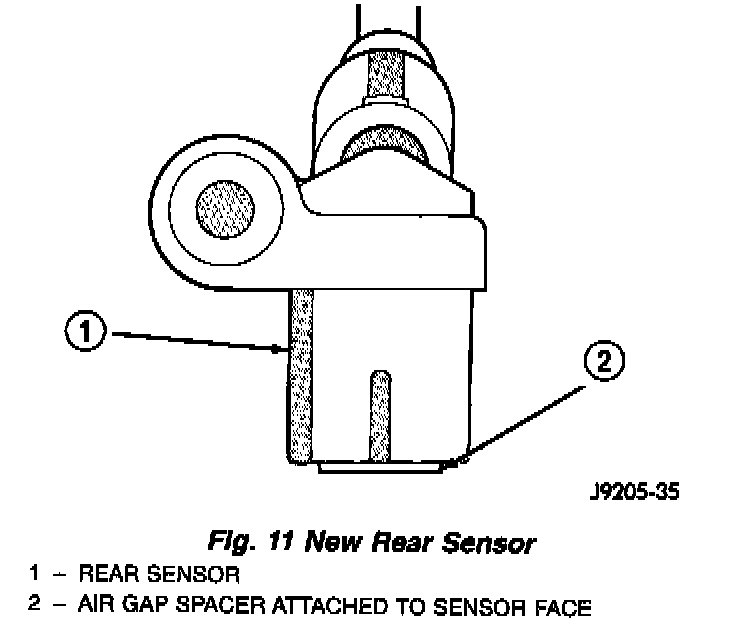 1

2

J9205-35

Fig. 11 New Rear Sensor

1 – REAR SENSOR

2 – AIR GAP SPACER ATTACHED TO SENSOR FACE