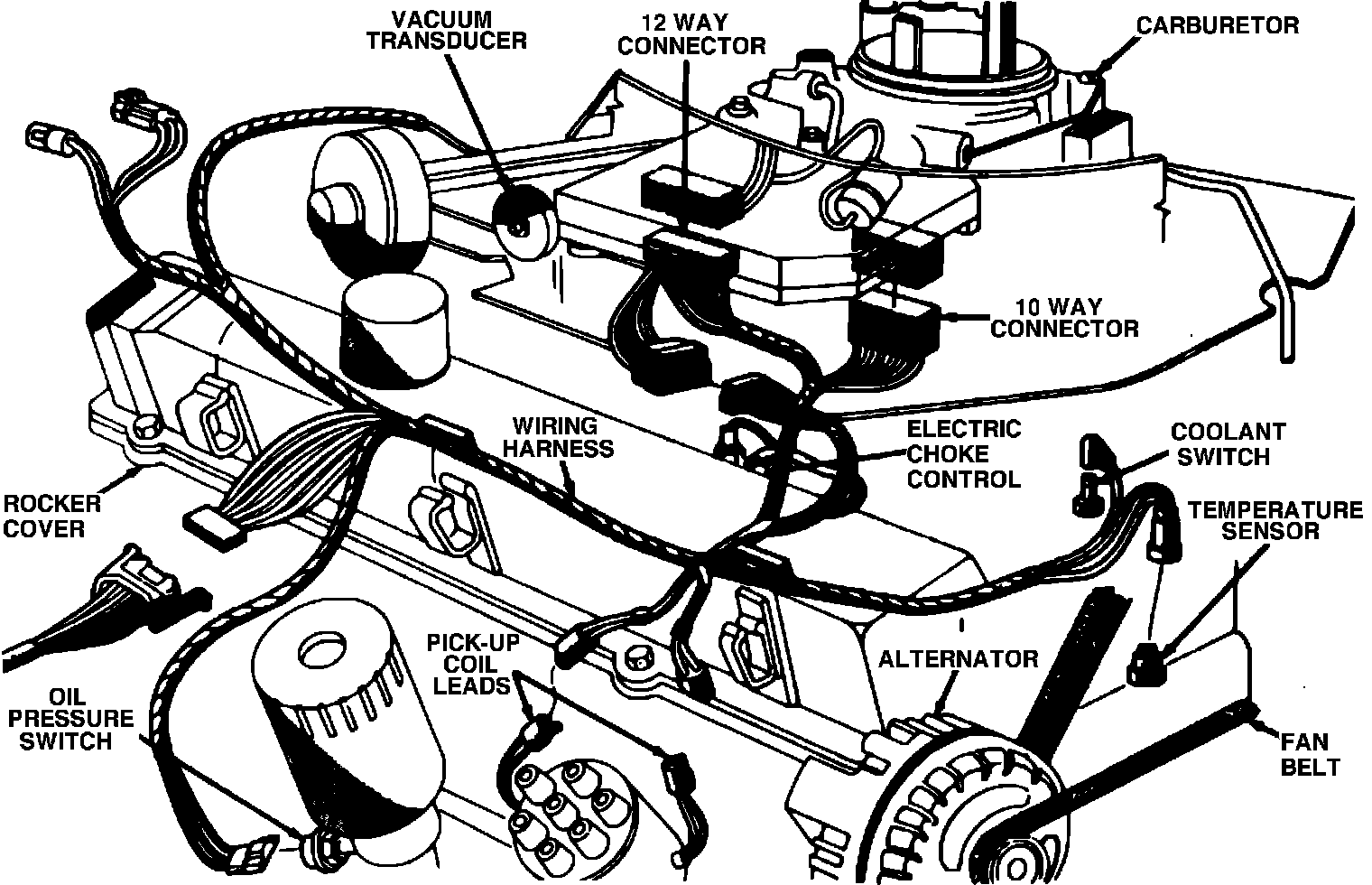 VACUUM TRANSDUCER

12 WAY CONNECTOR

CARBURETOR

10 WAY CONNECTOR

WIRING HARNESS

ELECTRIC CHOKE CONTROL

COOLANT SWITCH

ROCKER COVER

TEMPERATURE SENSOR

PICK-UP COIL LEADS

ALTERNATOR

OIL PRESSURE SWITCH

FAN BELT