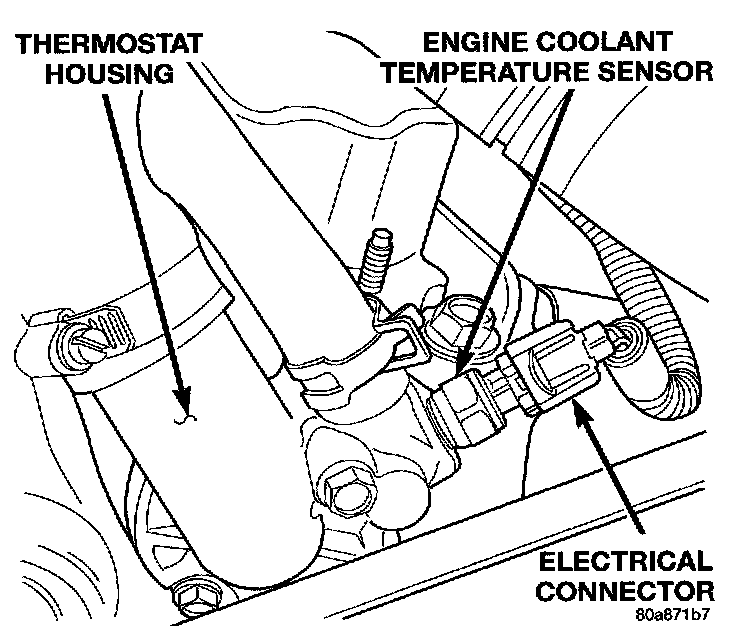 THERMOSTAT HOUSING

ENGINE COOLANT TEMPERATURE SENSOR

ELECTRICAL CONNECTOR

80a871b7