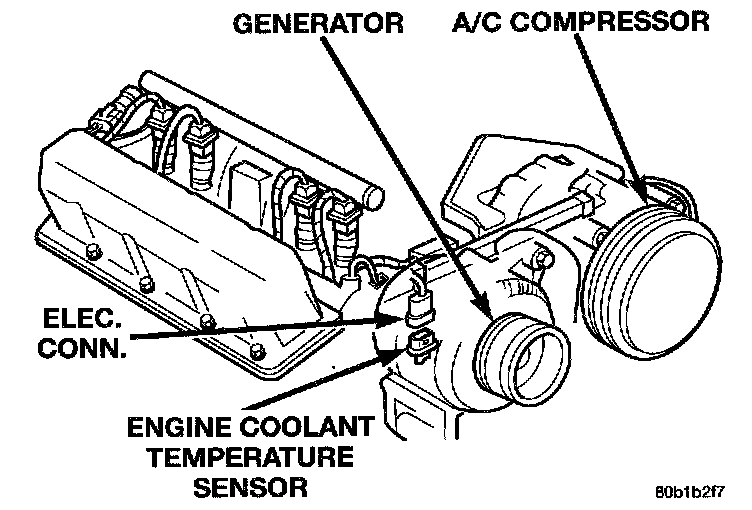 GENERATOR
A/C COMPRESSOR
ELEC.
CONN.
ENGINE COOLANT
TEMPERATURE
SENSOR
80b1b2f7