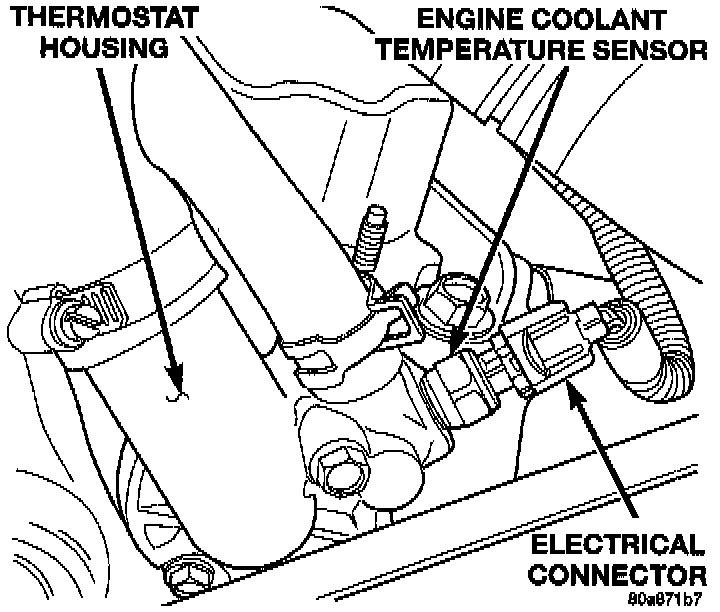 THERMOSTAT HOUSING

ENGINE COOLANT TEMPERATURE SENSOR

ELECTRICAL CONNECTOR

80a871b7