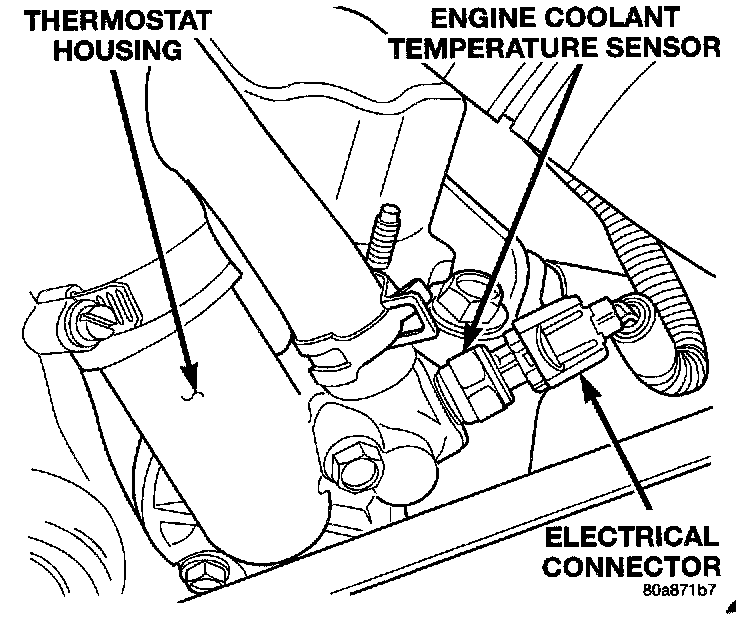 THERMOSTAT HOUSING

ENGINE COOLANT TEMPERATURE SENSOR

ELECTRICAL CONNECTOR

80a871b7