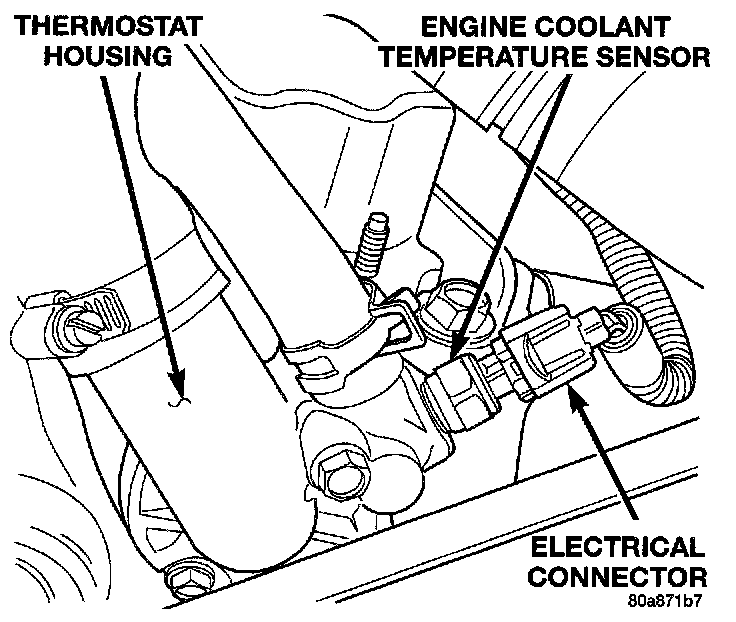 THERMOSTAT HOUSING

ENGINE COOLANT TEMPERATURE SENSOR

ELECTRICAL CONNECTOR

80a871b7