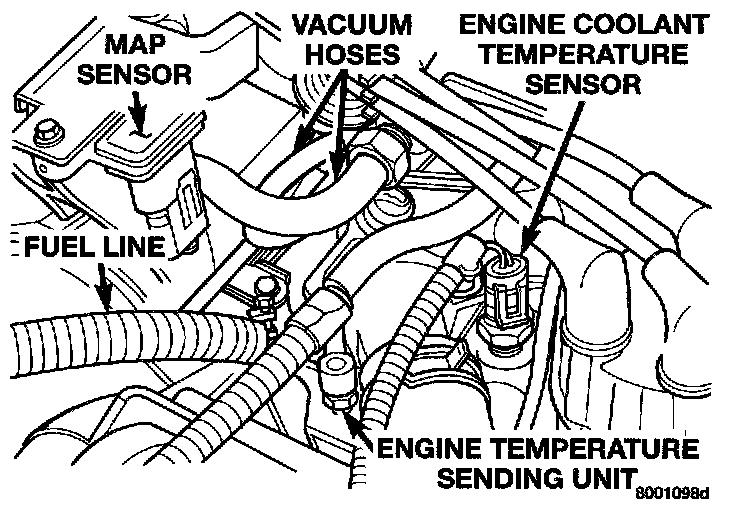 MAP SENSOR

VACUUM HOSES

ENGINE COOLANT TEMPERATURE SENSOR

FUEL LINE

ENGINE TEMPERATURE SENDING UNIT

8001098d