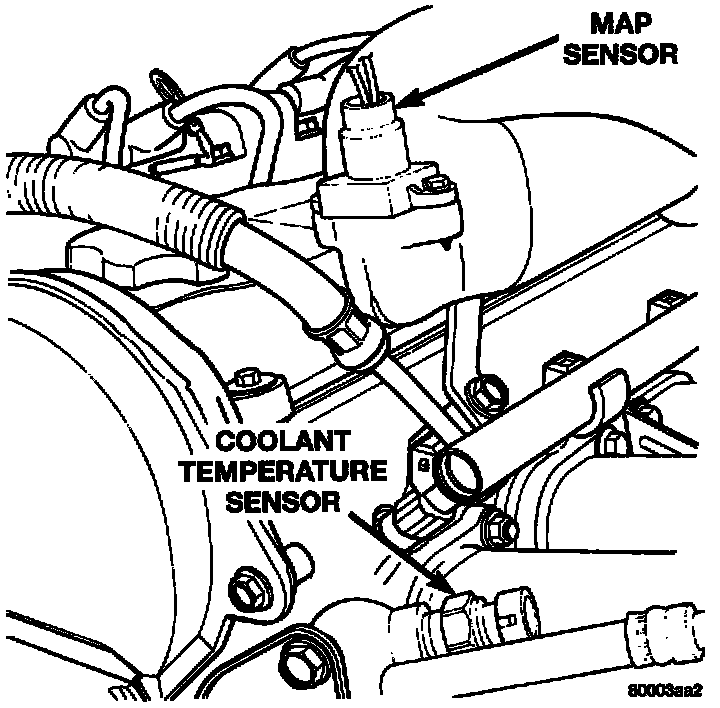 MAP SENSOR

COOLANT TEMPERATURE SENSOR

80003aa2