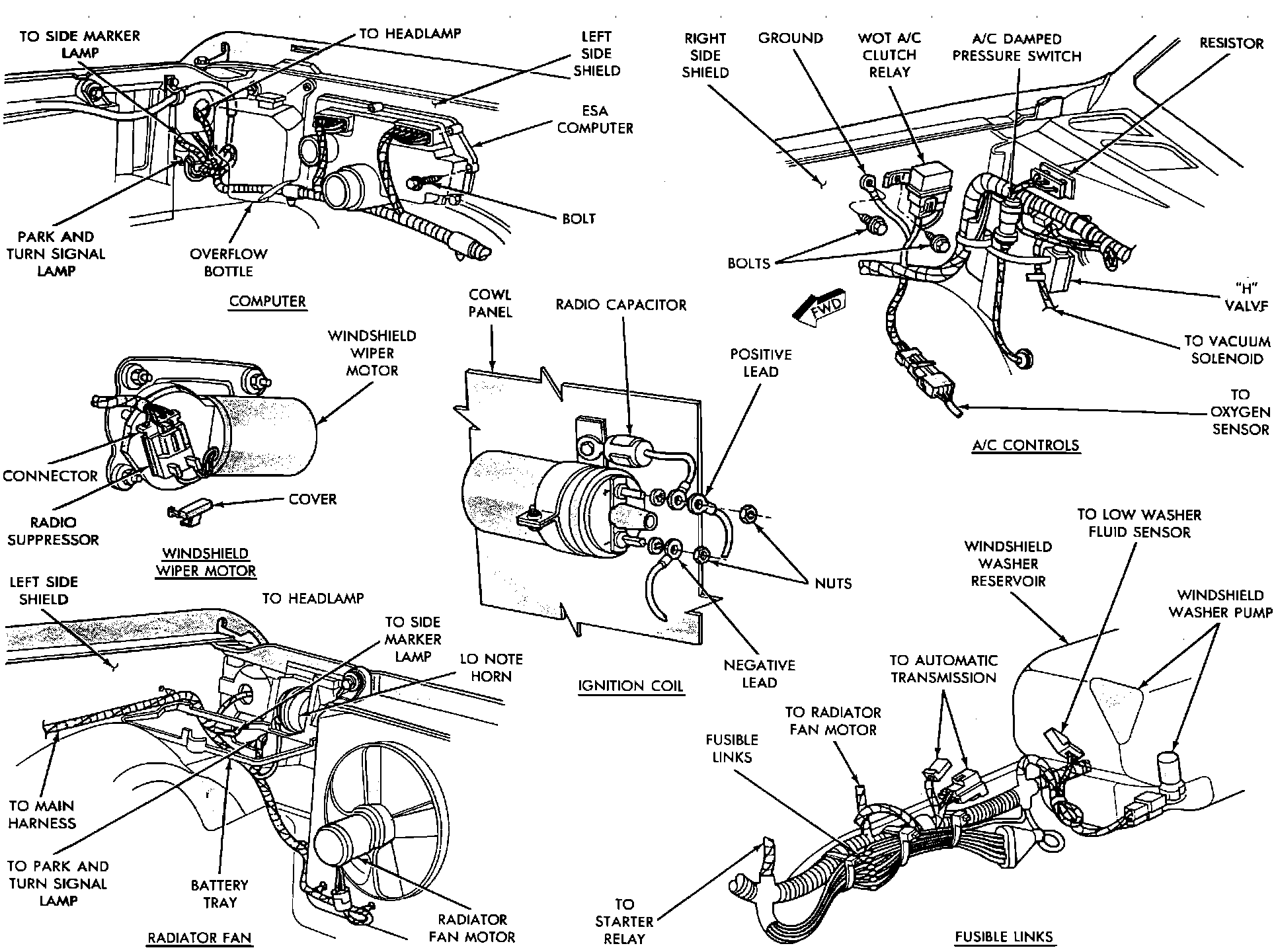 TO SIDE MARKER LAMP
TO HEADLAMP
LEFT SIDE SHIELD
ESA COMPUTER
BOLT
PARK AND TURN SIGNAL LAMP
OVERFLOW BOTTLE
COMPUTER

RIGHT SIDE SHIELD
GROUND
WOT A/C CLUTCH RELAY
A/C DAMPED PRESSURE SWITCH
RESISTOR
BOLTS
FWD
"H" VALVE
TO VACUUM SOLENOID
TO OXYGEN SENSOR
A/C CONTROLS

WINDSHIELD WIPER MOTOR
CONNECTOR
RADIO SUPPRESSOR
COVER
WINDSHIELD WIPER MOTOR

COWL PANEL
RADIO CAPACITOR
POSITIVE LEAD
NUTS
NEGATIVE LEAD
IGNITION COIL

LEFT SIDE SHIELD
TO HEADLAMP
TO SIDE MARKER LAMP
LO NOTE HORN
TO MAIN HARNESS
TO PARK AND TURN SIGNAL LAMP
BATTERY TRAY
RADIATOR FAN MOTOR
RADIATOR FAN

TO LOW WASHER FLUID SENSOR
WINDSHIELD WASHER RESERVOIR
WINDSHIELD WASHER PUMP
TO AUTOMATIC TRANSMISSION
TO RADIATOR FAN MOTOR
FUSIBLE LINKS
TO STARTER RELAY
FUSIBLE LINKS