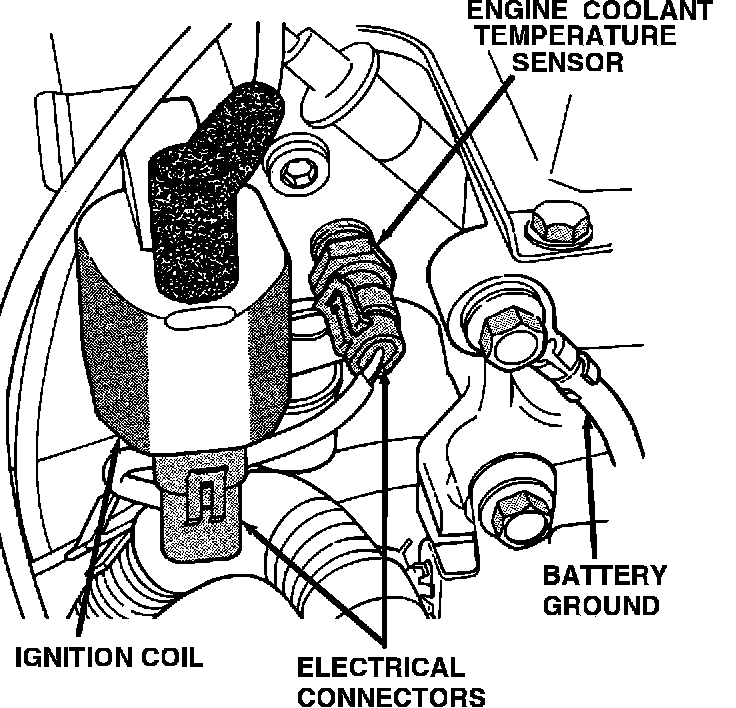 ENGINE COOLANT TEMPERATURE SENSOR

BATTERY GROUND

IGNITION COIL

ELECTRICAL CONNECTORS