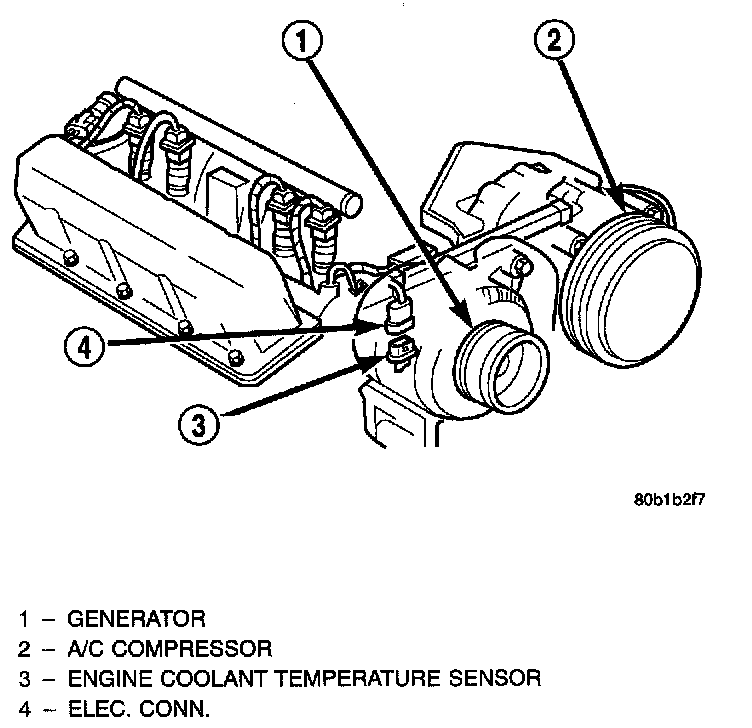 1
2
4
3

80b1b2f7

1 – GENERATOR
2 – A/C COMPRESSOR
3 – ENGINE COOLANT TEMPERATURE SENSOR
4 – ELEC. CONN.