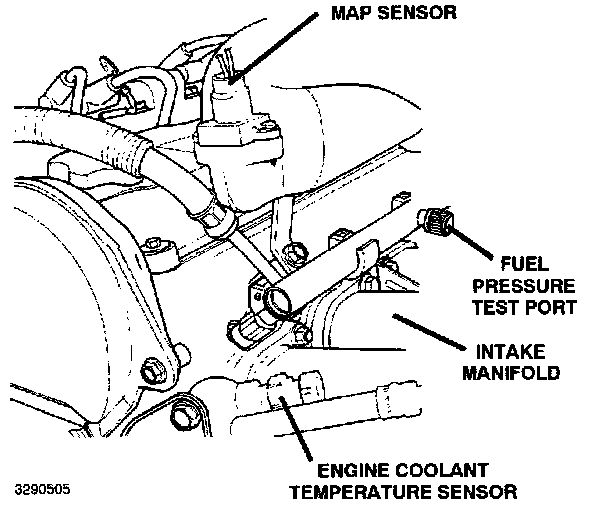 MAP SENSOR

FUEL PRESSURE TEST PORT

INTAKE MANIFOLD

ENGINE COOLANT TEMPERATURE SENSOR

3290505