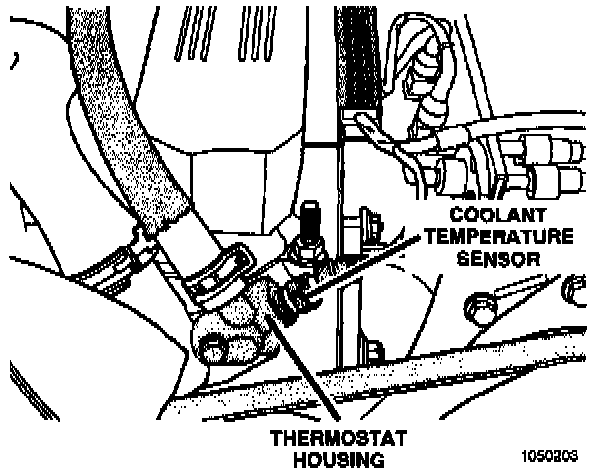 COOLANT TEMPERATURE SENSOR

THERMOSTAT HOUSING

1050203