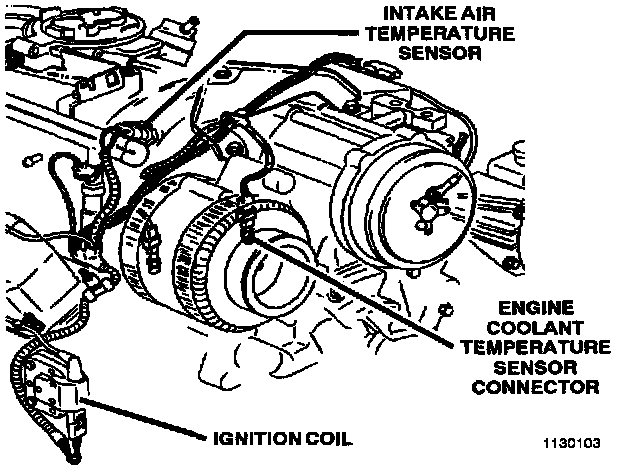 INTAKE AIR TEMPERATURE SENSOR

ENGINE COOLANT TEMPERATURE SENSOR CONNECTOR

IGNITION COIL

1130103