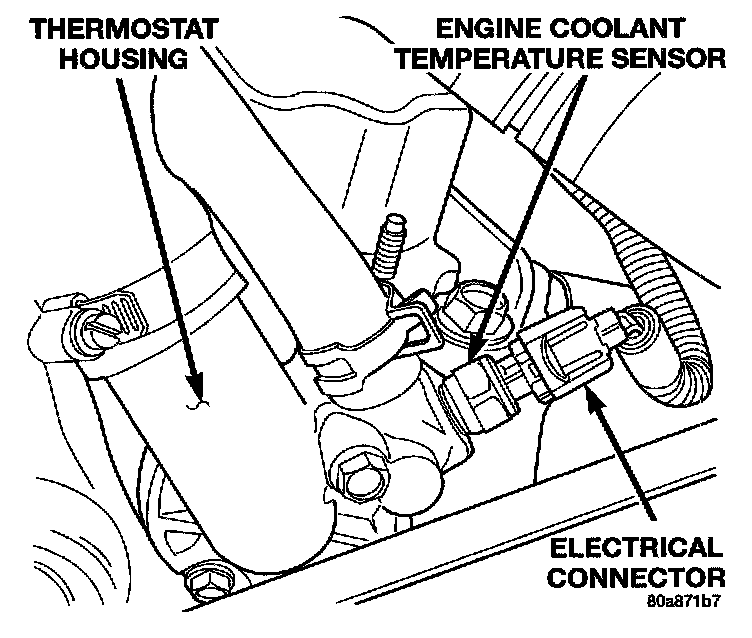 THERMOSTAT HOUSING

ENGINE COOLANT TEMPERATURE SENSOR

ELECTRICAL CONNECTOR

80a871b7