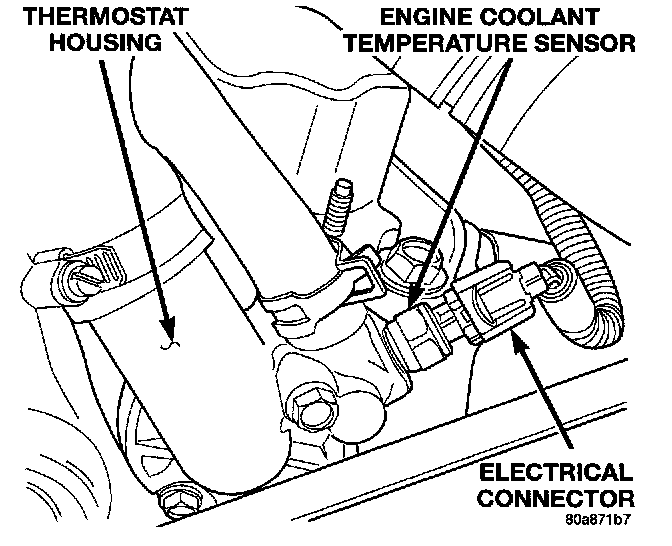 THERMOSTAT HOUSING

ENGINE COOLANT TEMPERATURE SENSOR

ELECTRICAL CONNECTOR

80a871b7