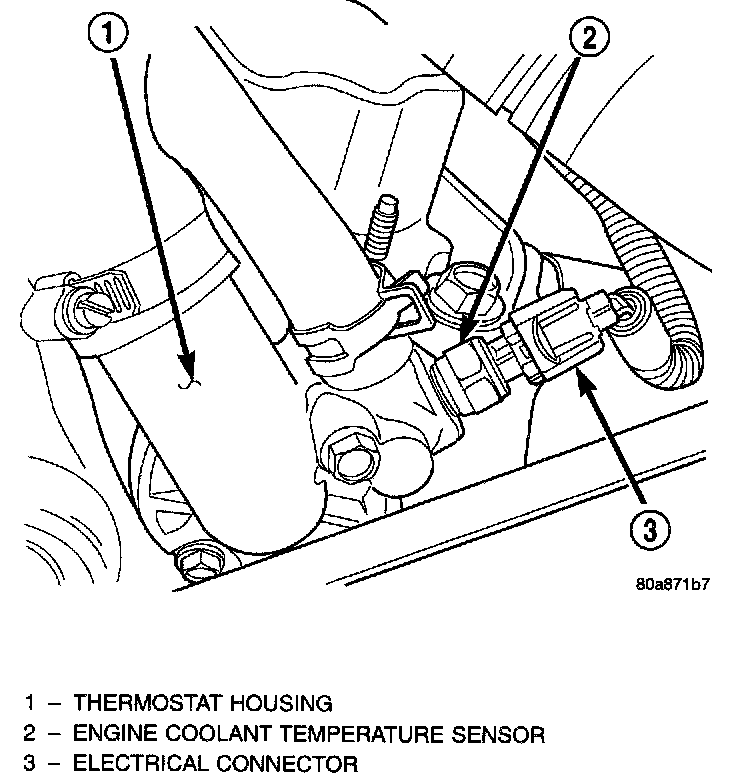 1

2

3

80a871b7

1 – THERMOSTAT HOUSING
2 – ENGINE COOLANT TEMPERATURE SENSOR
3 – ELECTRICAL CONNECTOR