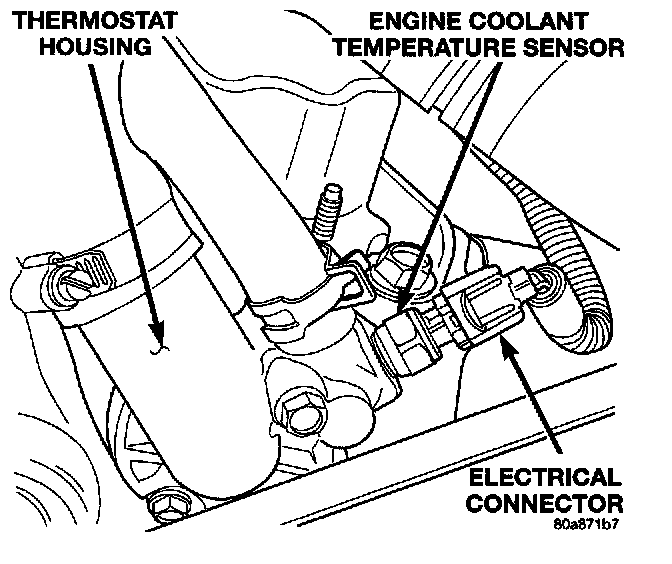 THERMOSTAT HOUSING

ENGINE COOLANT TEMPERATURE SENSOR

ELECTRICAL CONNECTOR

80a871b7