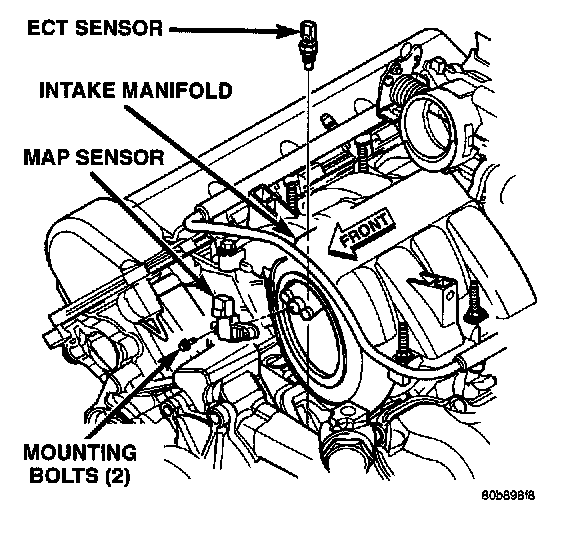 ECT SENSOR

INTAKE MANIFOLD

MAP SENSOR

FRONT

MOUNTING BOLTS (2)

80b898f8