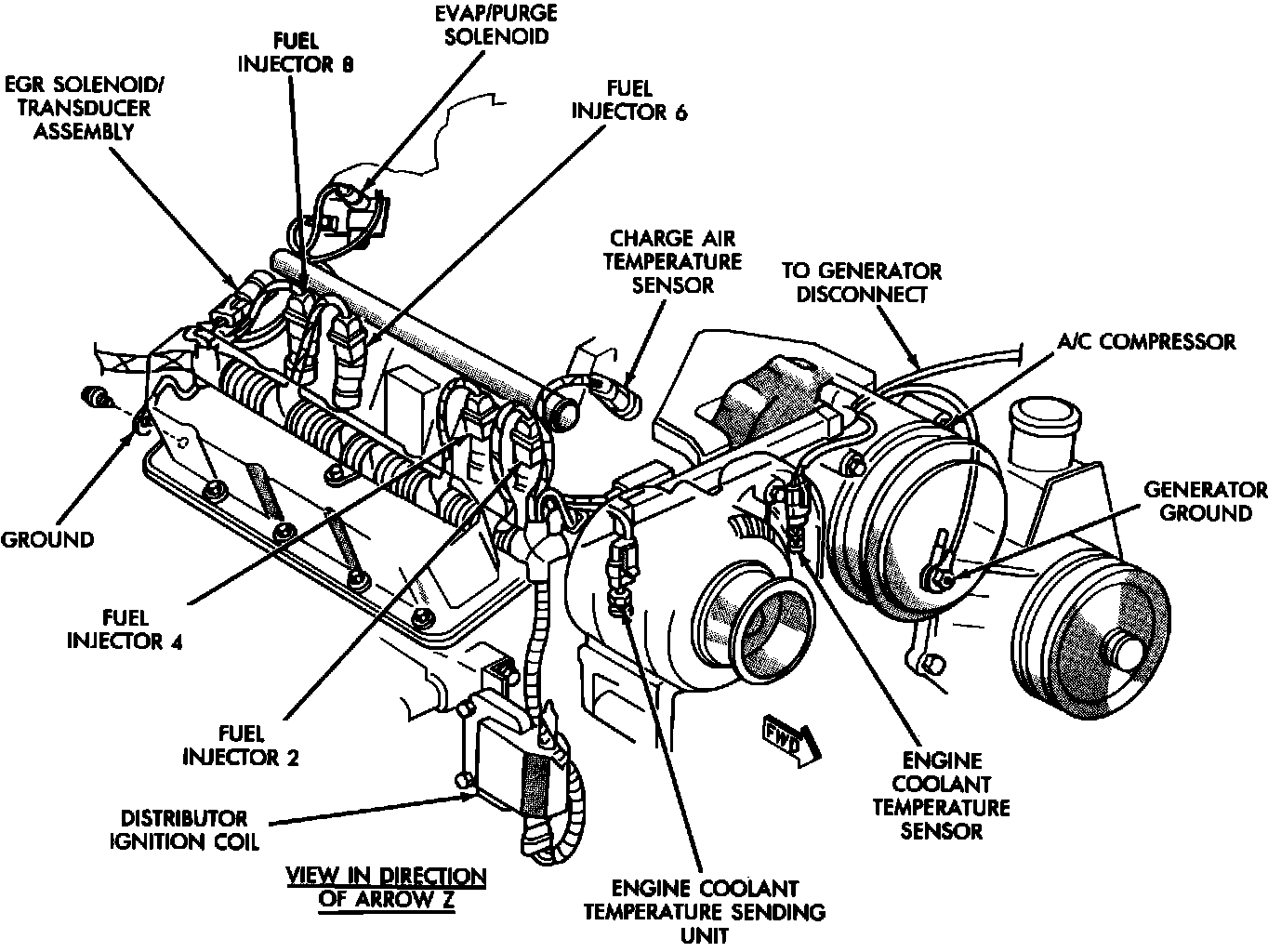 EVAP/PURGE SOLENOID

FUEL INJECTOR 8

EGR SOLENOID/ TRANSDUCER ASSEMBLY

FUEL INJECTOR 6

CHARGE AIR TEMPERATURE SENSOR

TO GENERATOR DISCONNECT

A/C COMPRESSOR

GENERATOR GROUND

GROUND

FUEL INJECTOR 4

FUEL INJECTOR 2

FWD

ENGINE COOLANT TEMPERATURE SENSOR

DISTRIBUTOR IGNITION COIL

VIEW IN DIRECTION OF ARROW Z

ENGINE COOLANT TEMPERATURE SENDING UNIT