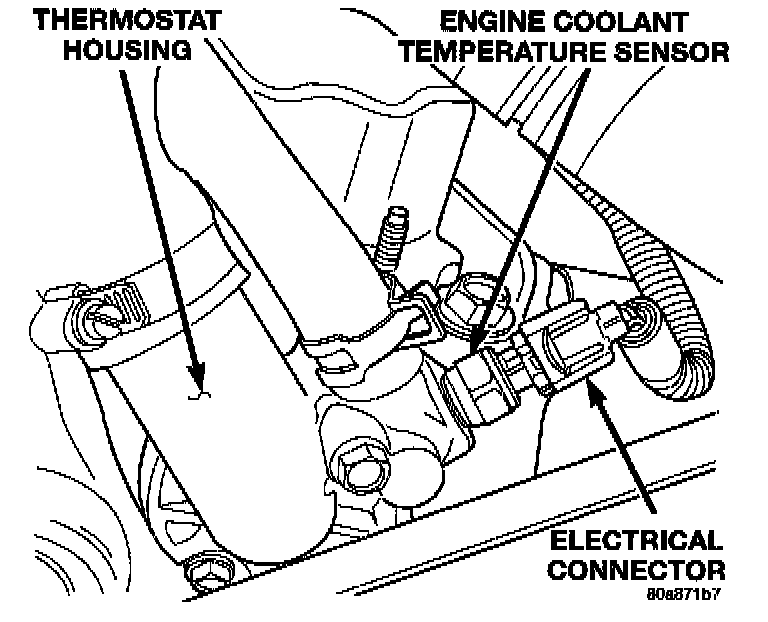 THERMOSTAT HOUSING

ENGINE COOLANT TEMPERATURE SENSOR

ELECTRICAL CONNECTOR

80a871b7