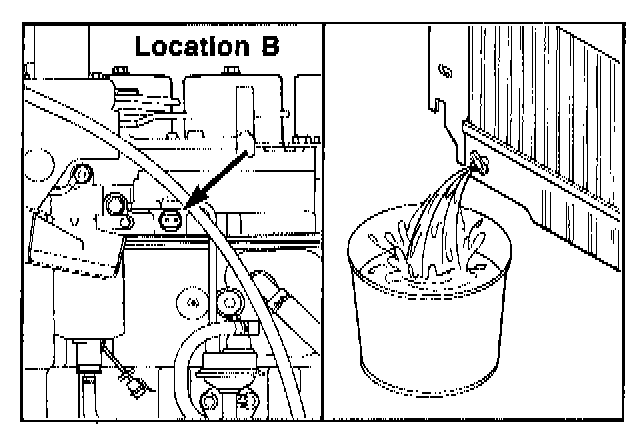 Location B