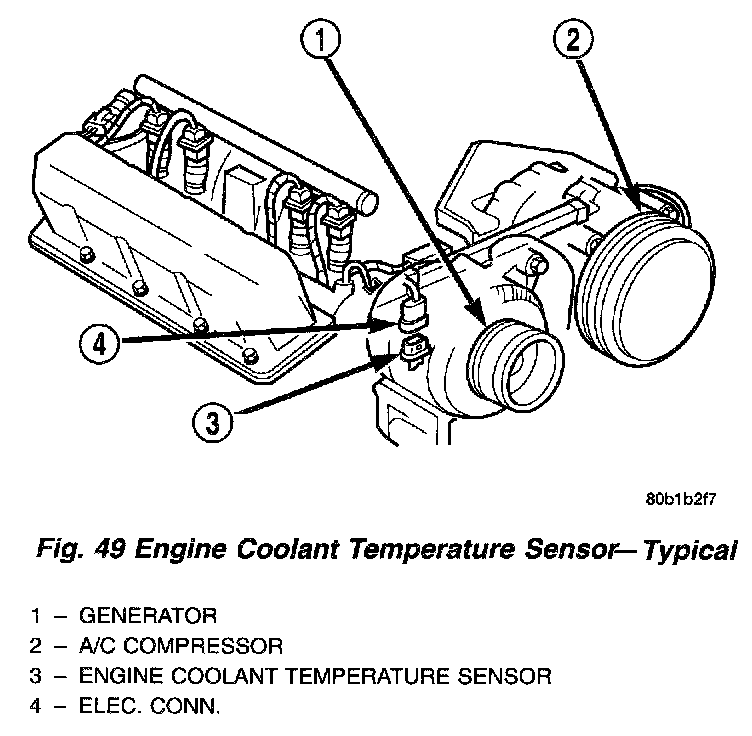 1
2
4
3

80b1b2f7

Fig. 49 Engine Coolant Temperature Sensor—Typical

1 – GENERATOR
2 – A/C COMPRESSOR
3 – ENGINE COOLANT TEMPERATURE SENSOR
4 – ELEC. CONN.