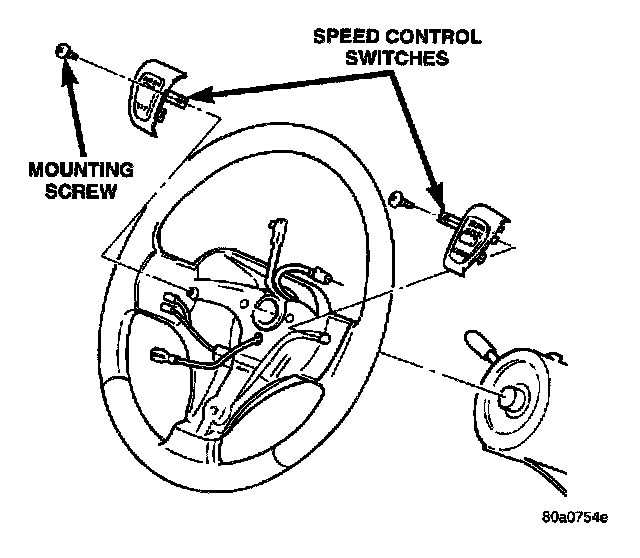 SPEED CONTROL SWITCHES

MOUNTING SCREW

80a0754e