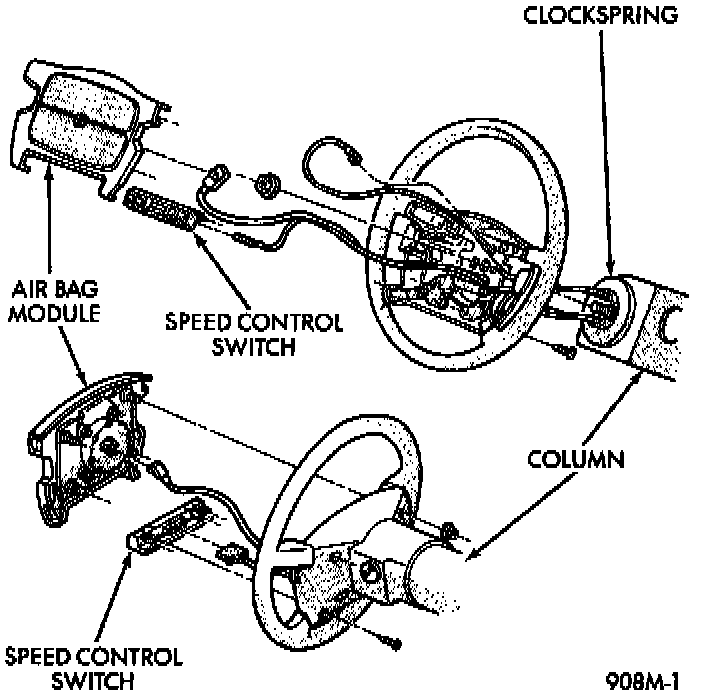 CLOCKSPRING

AIR BAG MODULE

SPEED CONTROL SWITCH

COLUMN

SPEED CONTROL SWITCH

908M-1