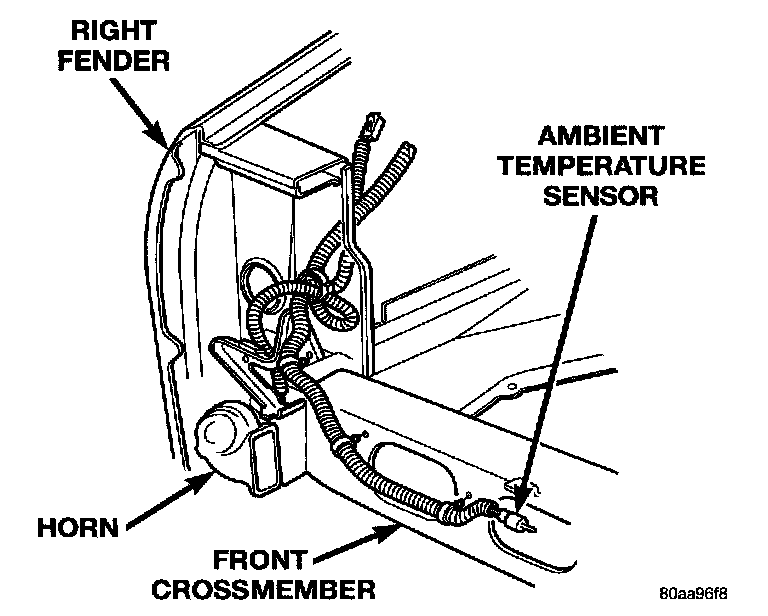 RIGHT FENDER

AMBIENT TEMPERATURE SENSOR

HORN

FRONT CROSSMEMBER

80aa96f8