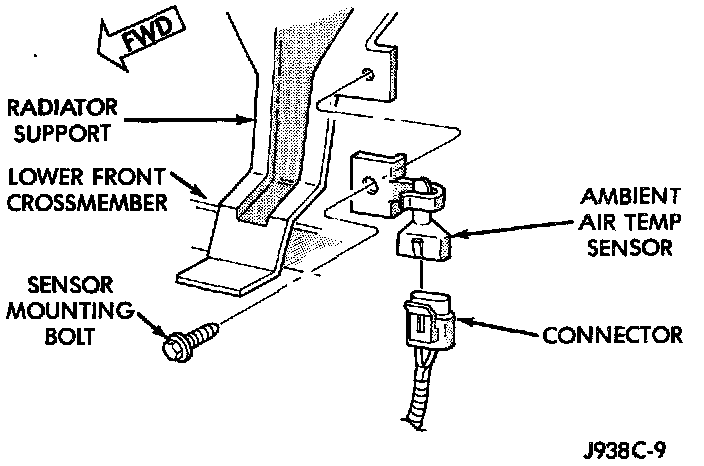 FWD

RADIATOR SUPPORT

LOWER FRONT CROSSMEMBER

SENSOR MOUNTING BOLT

AMBIENT AIR TEMP SENSOR

CONNECTOR

J938C-9