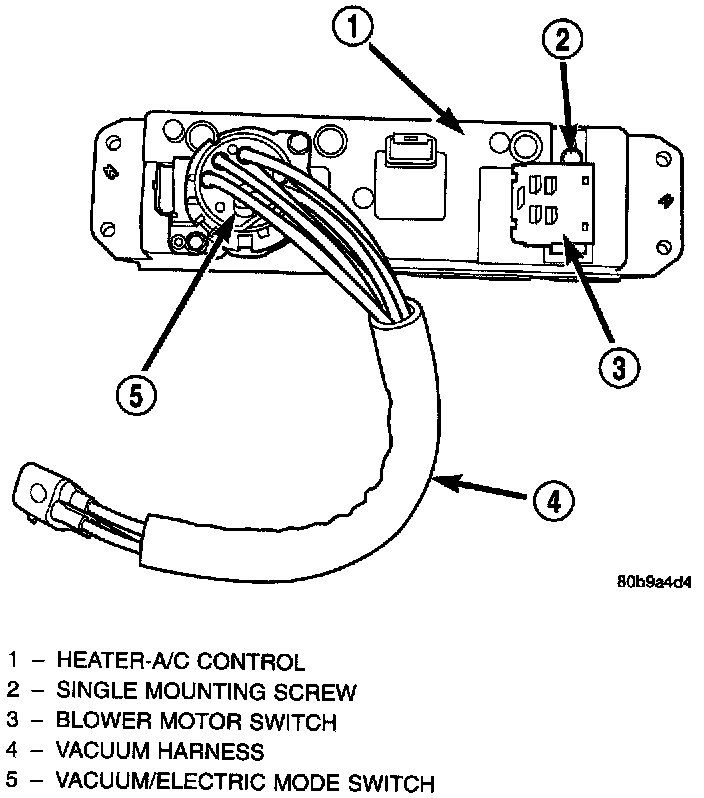 1
2
5
3
4
80b9a4d4

1 – HEATER-A/C CONTROL
2 – SINGLE MOUNTING SCREW
3 – BLOWER MOTOR SWITCH
4 – VACUUM HARNESS
5 – VACUUM/ELECTRIC MODE SWITCH