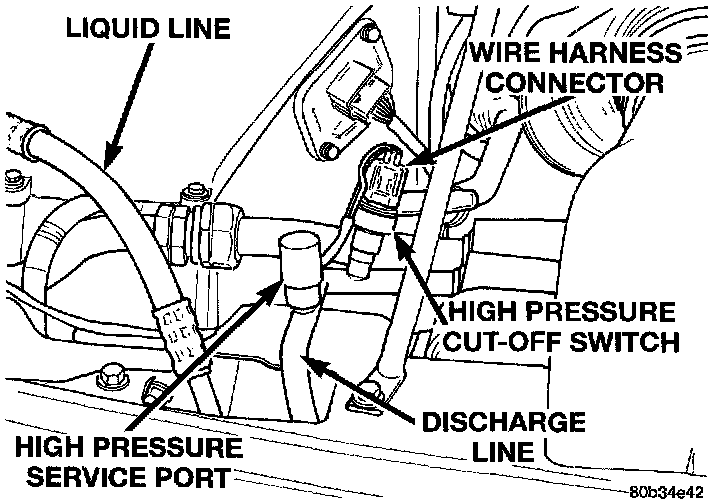 LIQUID LINE

WIRE HARNESS CONNECTOR

HIGH PRESSURE CUT-OFF SWITCH

DISCHARGE LINE

HIGH PRESSURE SERVICE PORT

80b34e42