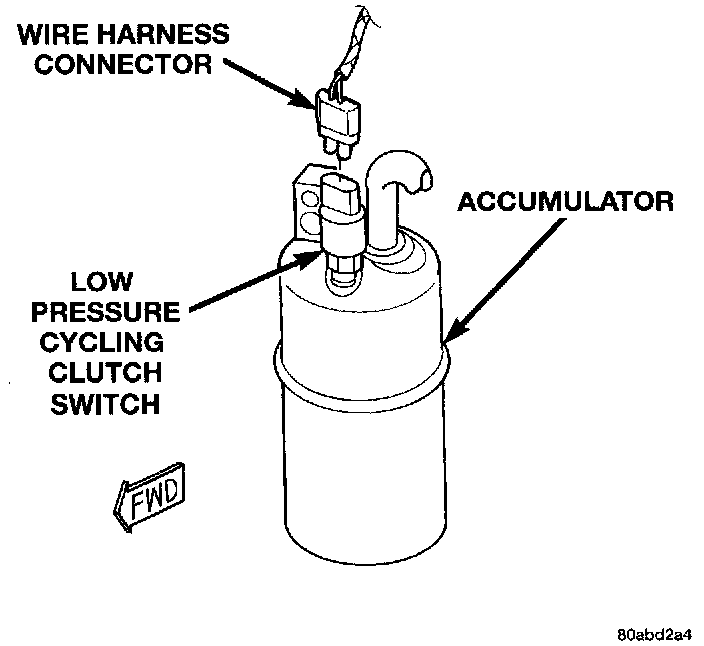 WIRE HARNESS
CONNECTOR

ACCUMULATOR

LOW
PRESSURE
CYCLING
CLUTCH
SWITCH

FWD

80abd2a4