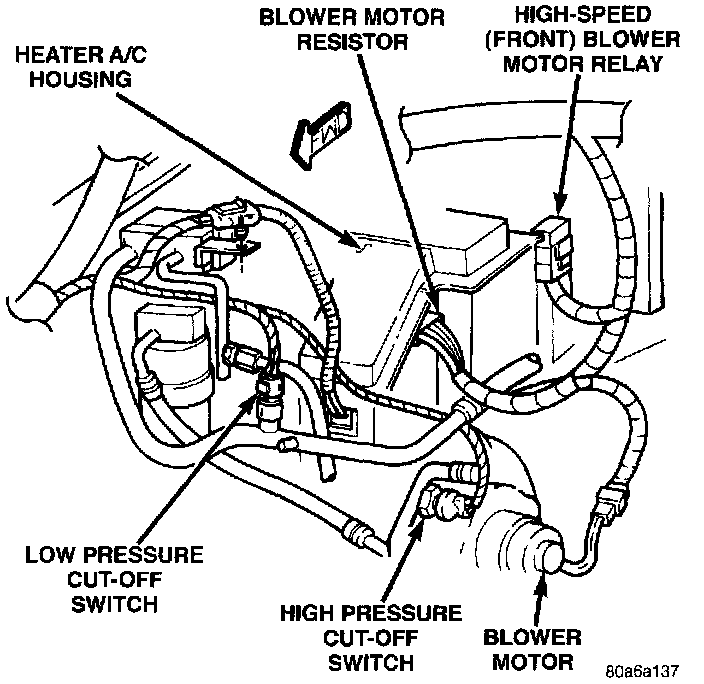 HEATER A/C HOUSING

BLOWER MOTOR RESISTOR

HIGH-SPEED (FRONT) BLOWER MOTOR RELAY

FWD

LOW PRESSURE CUT-OFF SWITCH

HIGH PRESSURE CUT-OFF SWITCH

BLOWER MOTOR

80a6a137