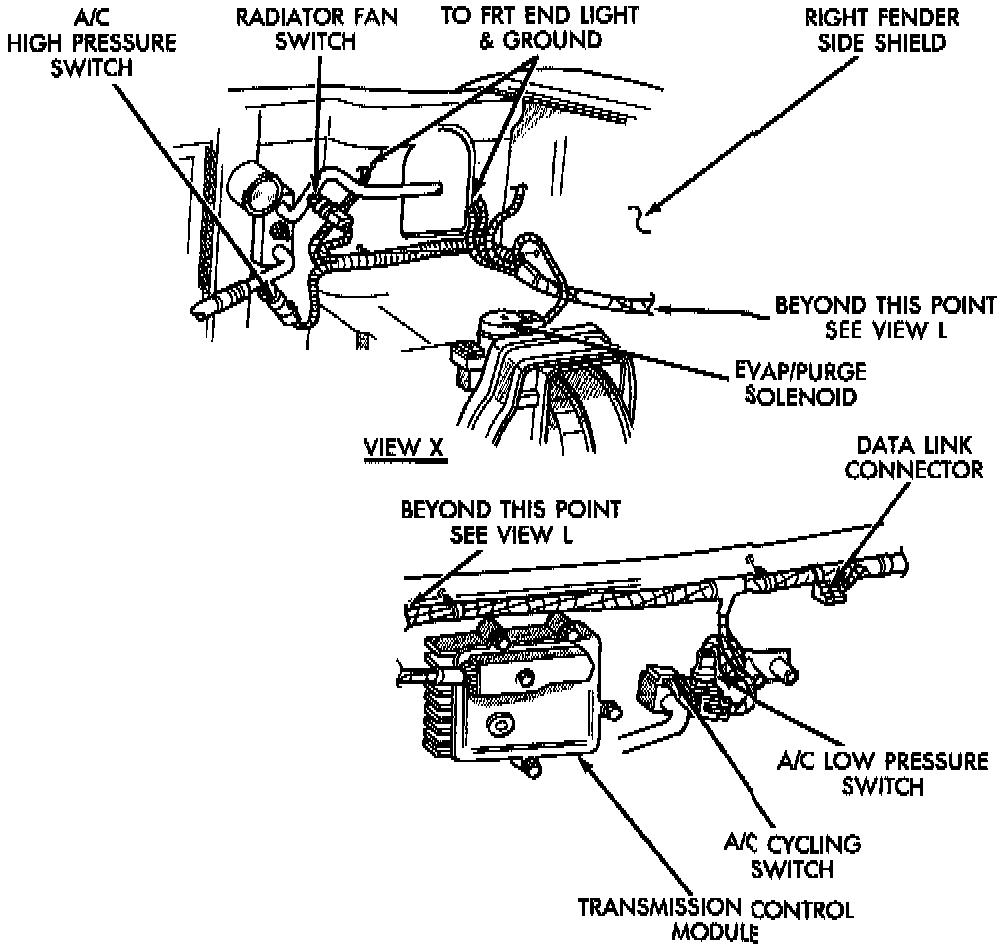 A/C HIGH PRESSURE SWITCH

RADIATOR FAN SWITCH

TO FRT END LIGHT & GROUND

RIGHT FENDER SIDE SHIELD

BEYOND THIS POINT SEE VIEW L

EVAP/PURGE SOLENOID

VIEW X

DATA LINK CONNECTOR

BEYOND THIS POINT SEE VIEW L

A/C LOW PRESSURE SWITCH

A/C CYCLING SWITCH

TRANSMISSION CONTROL MODULE