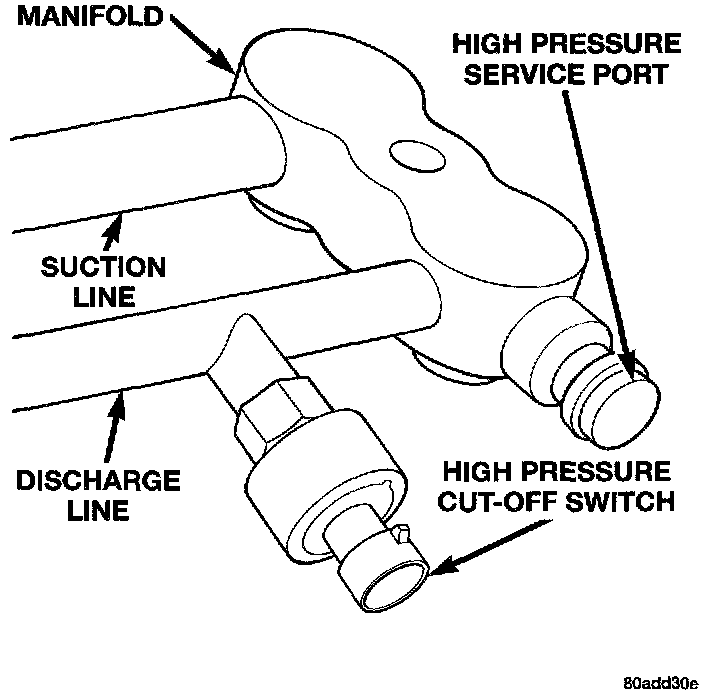 MANIFOLD

HIGH PRESSURE SERVICE PORT

SUCTION LINE

DISCHARGE LINE

HIGH PRESSURE CUT-OFF SWITCH

80add30e